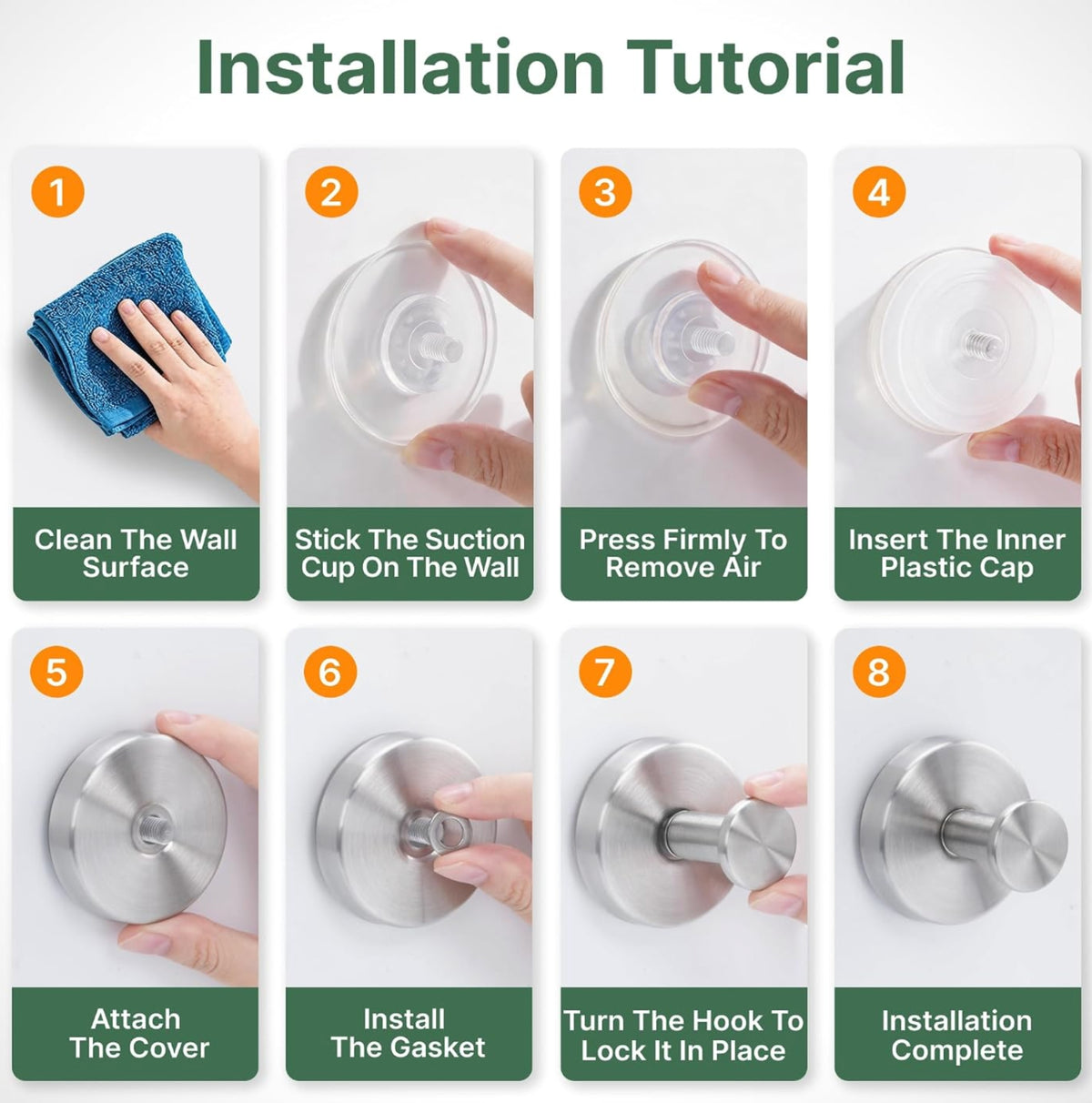 Installation Tutorial

1
Clean The Wall Surface

2
Stick The Suction Cup On The Wall

3
Press Firmly To Remove Air

4
Insert The Inner Plastic Cap

5
Attach The Cover

6
Install The Gasket

7
Turn The Hook To Lock It In Place

8
Installation Complete