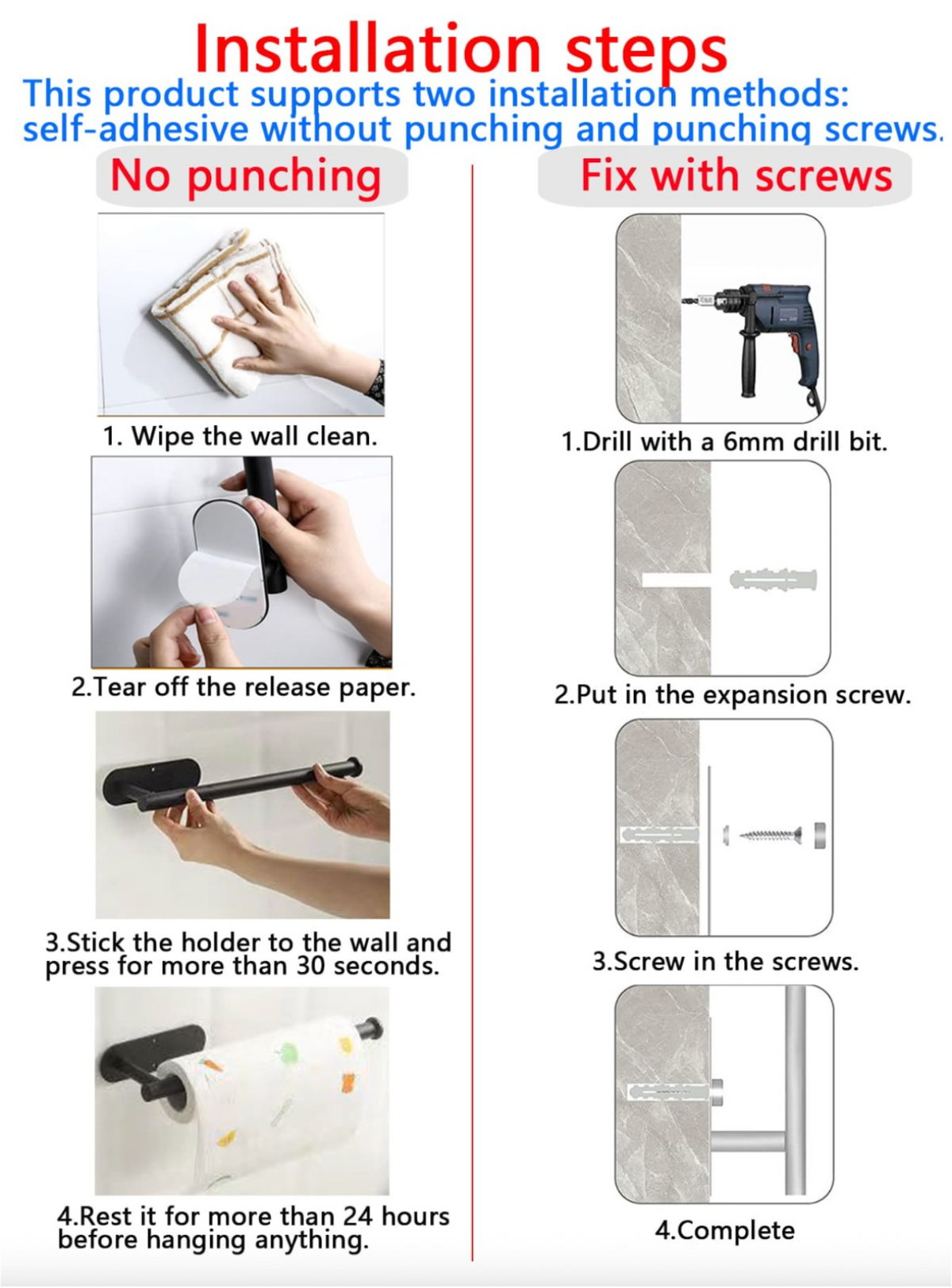 Installation steps
This product supports two installation methods: self-adhesive without punching and punching screws.

No punching

1. Wipe the wall clean.

2.Tear off the release paper.

3.Stick the holder to the wall and press for more than 30 seconds.

4.Rest it for more than 24 hours before hanging anything.

Fix with screws

1.Drill with a 6mm drill bit.

2.Put in the expansion screw.

3.Screw in the screws.

4.Complete