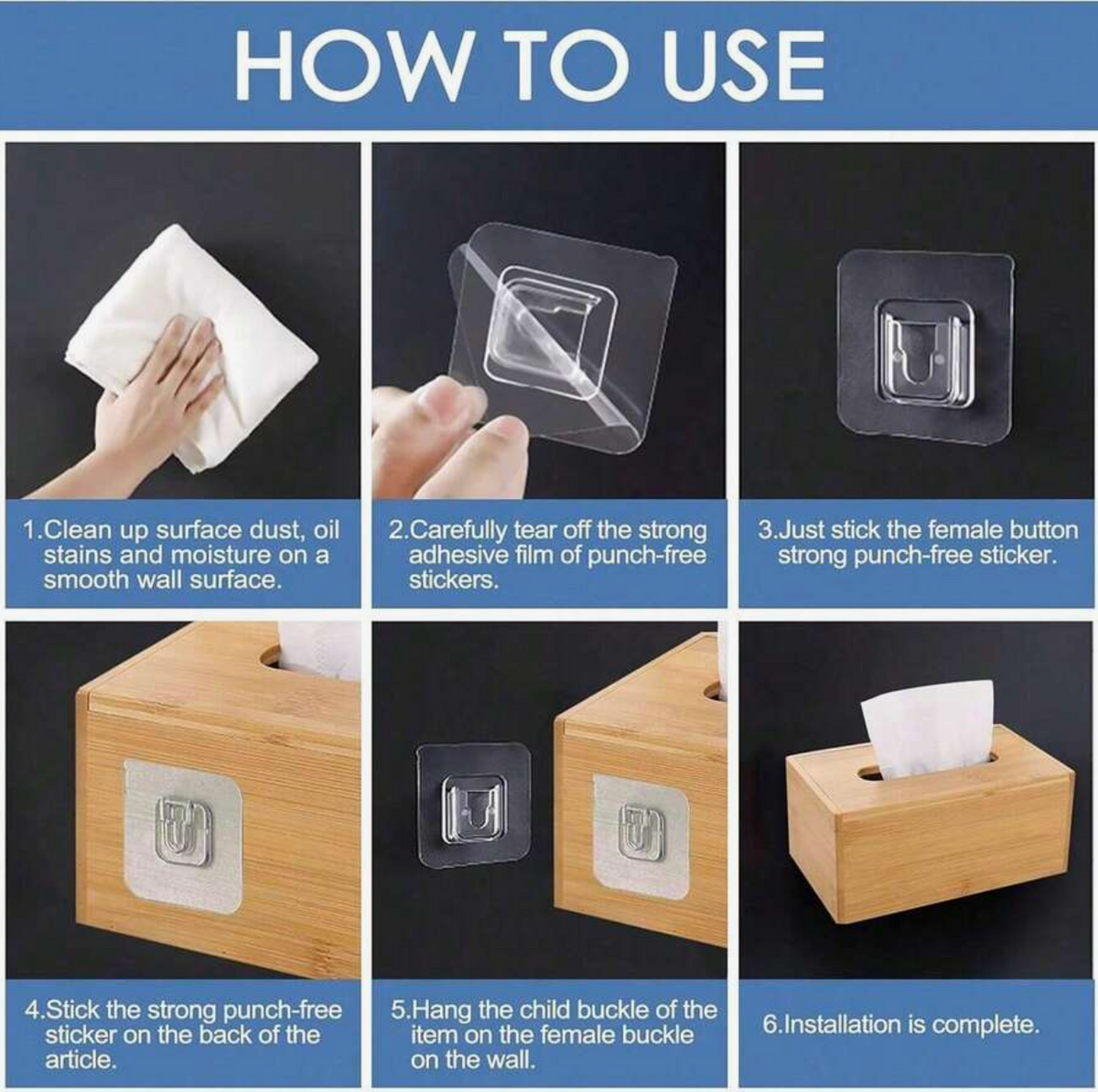 HOW TO USE

1.Clean up surface dust, oil stains and moisture on a smooth wall surface.

2.Carefully tear off the strong adhesive film of punch-free stickers.

3.Just stick the female button strong punch-free sticker.

4.Stick the strong punch-free sticker on the back of the article.

5.Hang the child buckle of the item on the female buckle on the wall.

6.Installation is complete.