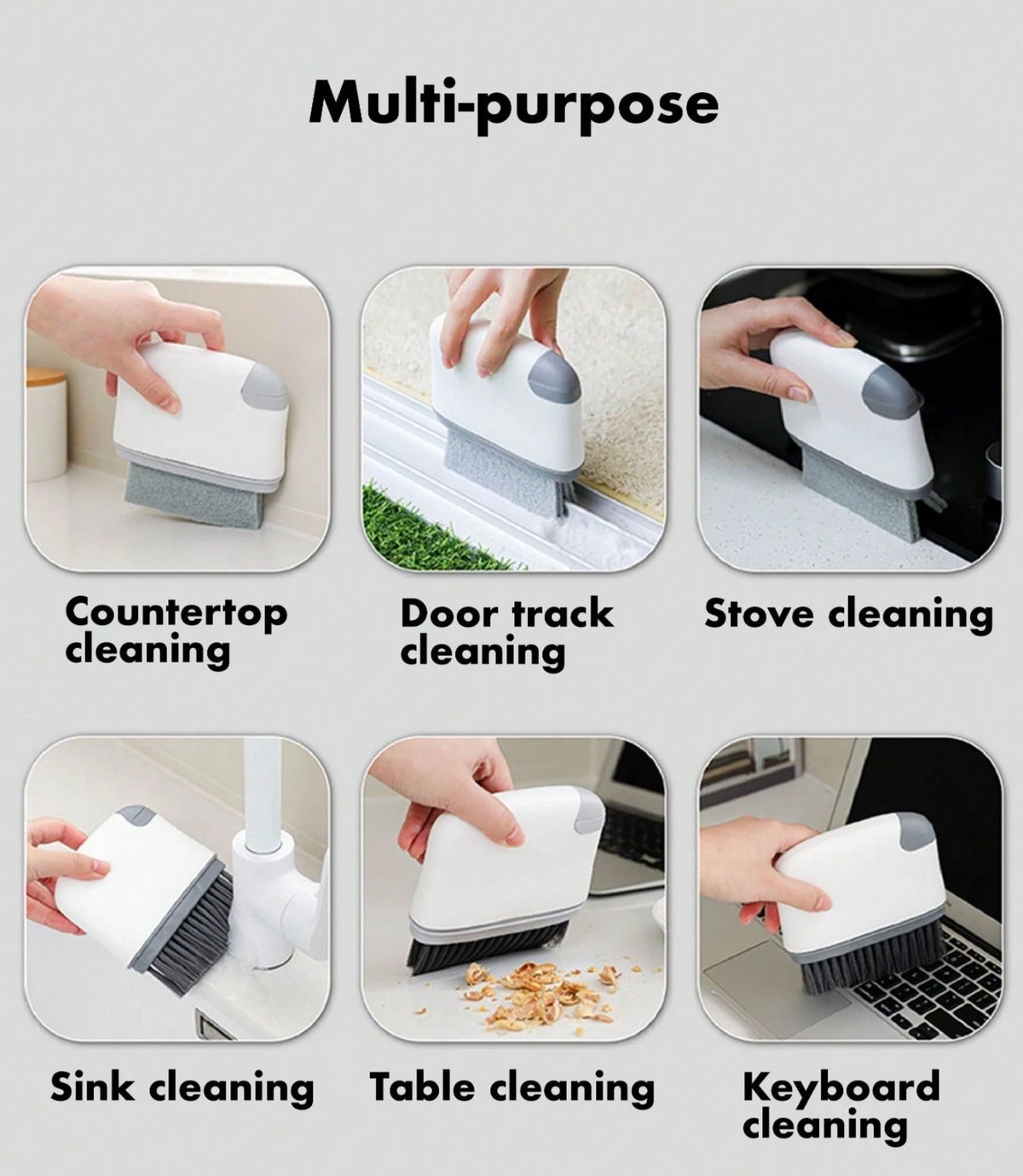 Multi-purpose

Countertop cleaning

Door track cleaning

Stove cleaning

Sink cleaning

Table cleaning

Keyboard cleaning